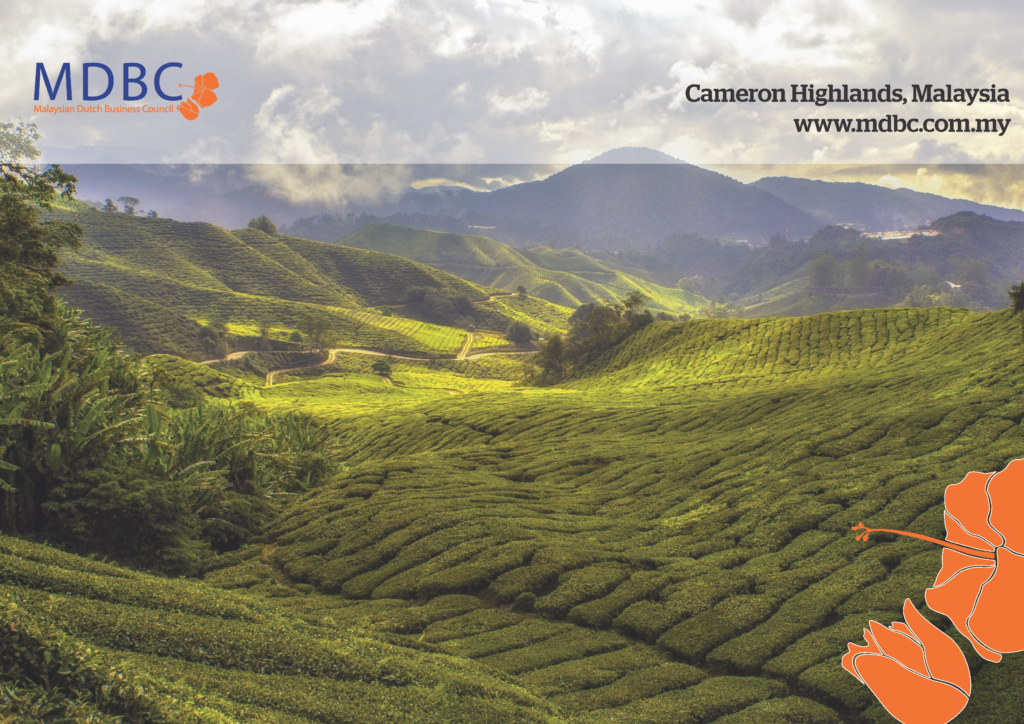 MDBC
Malaysian Dutch Business Council

Cameron Highlands, Malaysia
www.mdbc.com.my