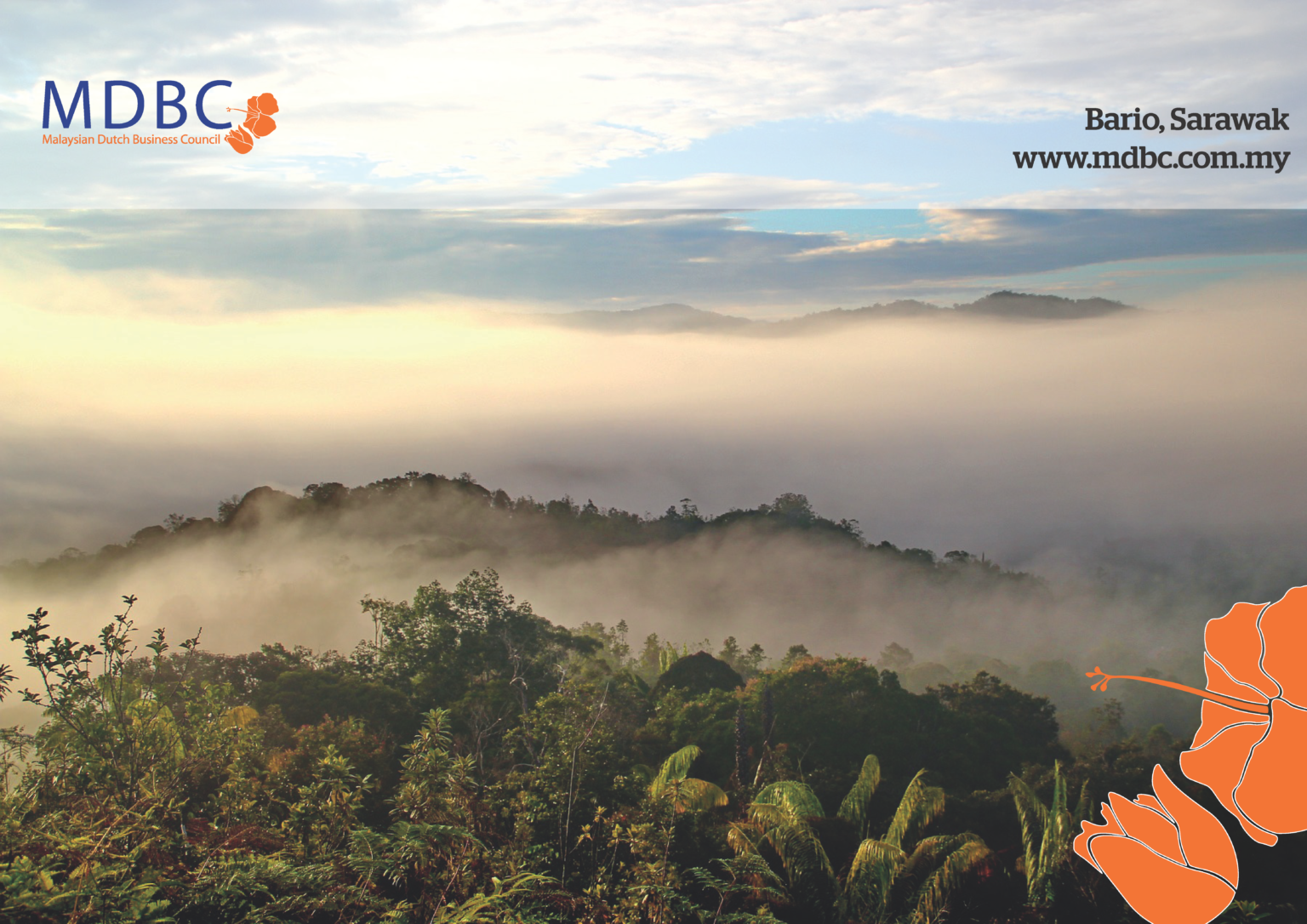 MDBC
Malaysian Dutch Business Council

Bario, Sarawak
www.mdbc.com.my