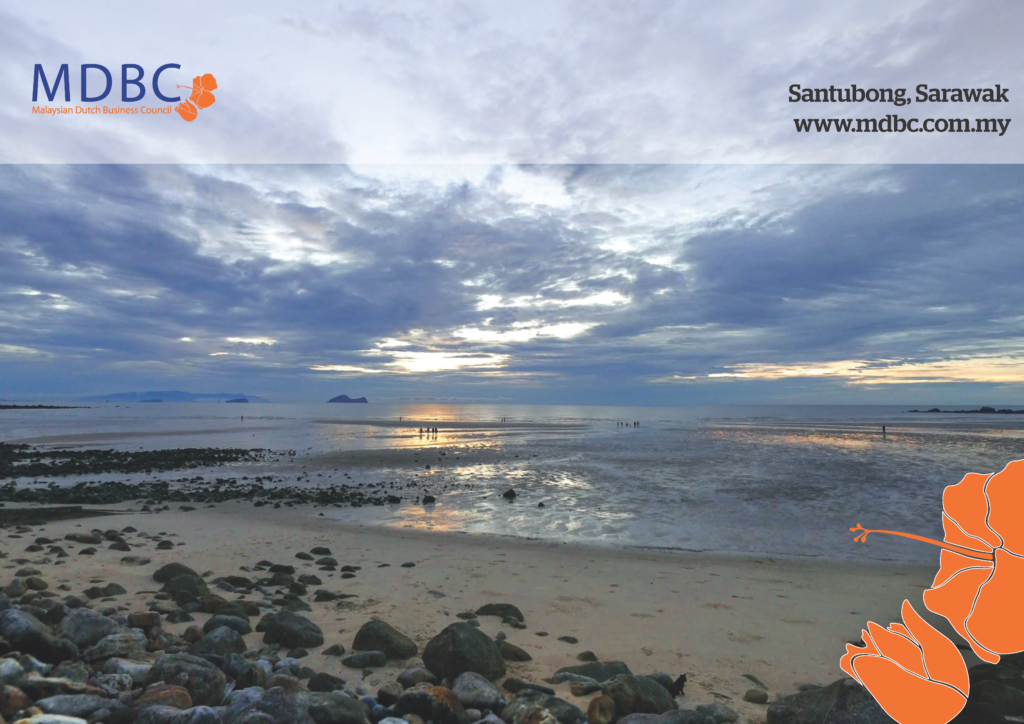 MDBC
Malaysian Dutch Business Council

Santubong, Sarawak
www.mdbc.com.my