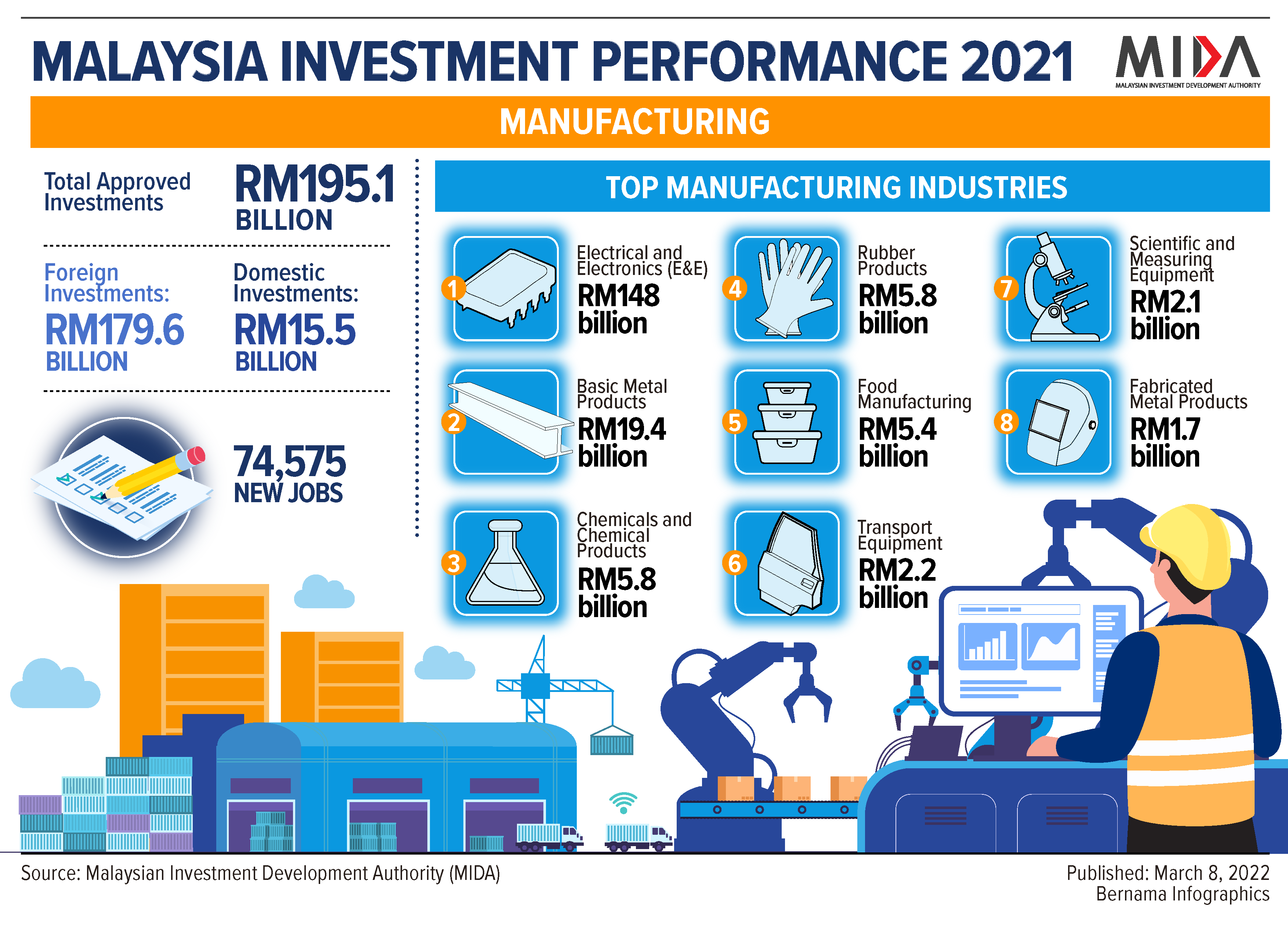 MALAYSIA INVESTMENT PERFORMANCE 2021

MIDA
MALAYSIAN INVESTMENT DEVELOPMENT AUTHORITY

MANUFACTURING

Total Approved Investments
RM195.1 BILLION

Foreign Investments:
RM179.6 BILLION

Domestic Investments:
RM15.5 BILLION

74,575 NEW JOBS

TOP MANUFACTURING INDUSTRIES

1 Electrical and Electronics (E&E)
RM148 billion

2 Basic Metal Products
RM19.4 billion

3 Chemicals and Chemical Products
RM5.8 billion

4 Rubber Products
RM5.8 billion

5 Food Manufacturing
RM5.4 billion

6 Transport Equipment
RM2.2 billion

7 Scientific and Measuring Equipment
RM2.1 billion

8 Fabricated Metal Products
RM1.7 billion

Source: Malaysian Investment Development Authority (MIDA)

Published: March 8, 2022
Bernama Infographics